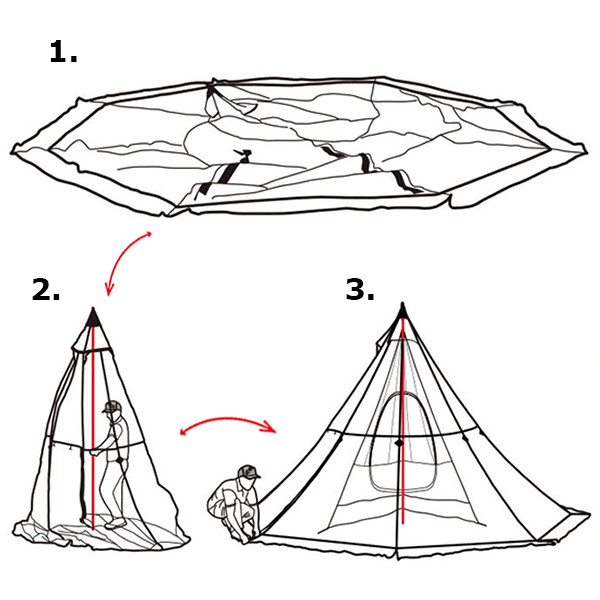 1.

2.

3.