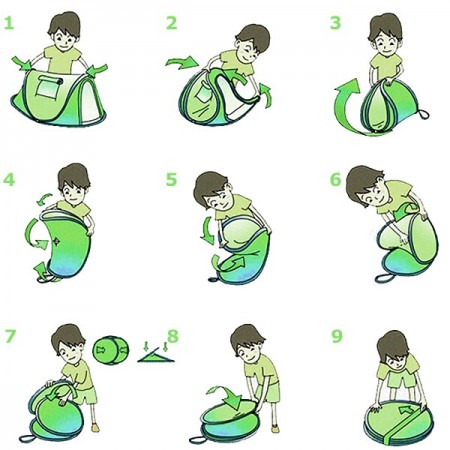 1

2

3

4

5

6

7

8

9